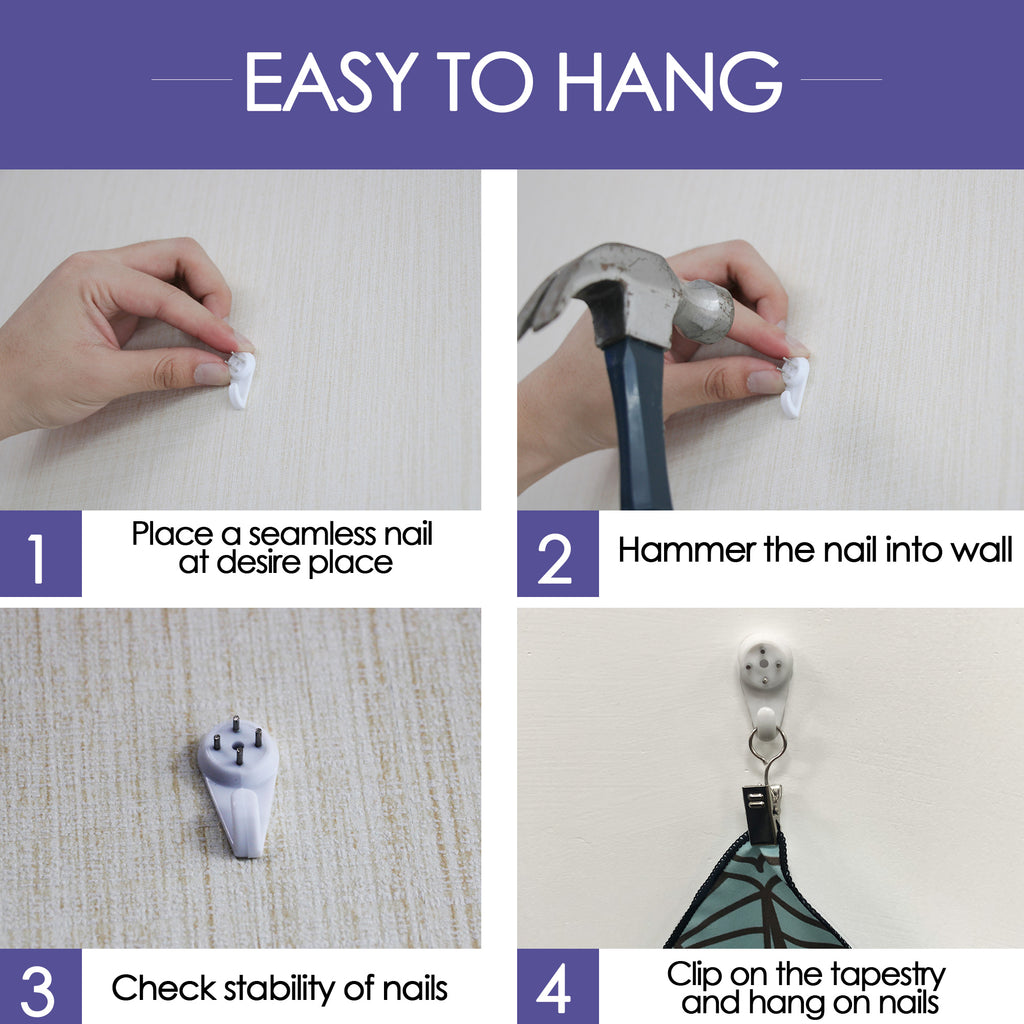 EASY TO HANG

1 Place a seamless nail at desire place

2 Hammer the nail into wall

3 Check stability of nails

4 Clip on the tapestry and hang on nails