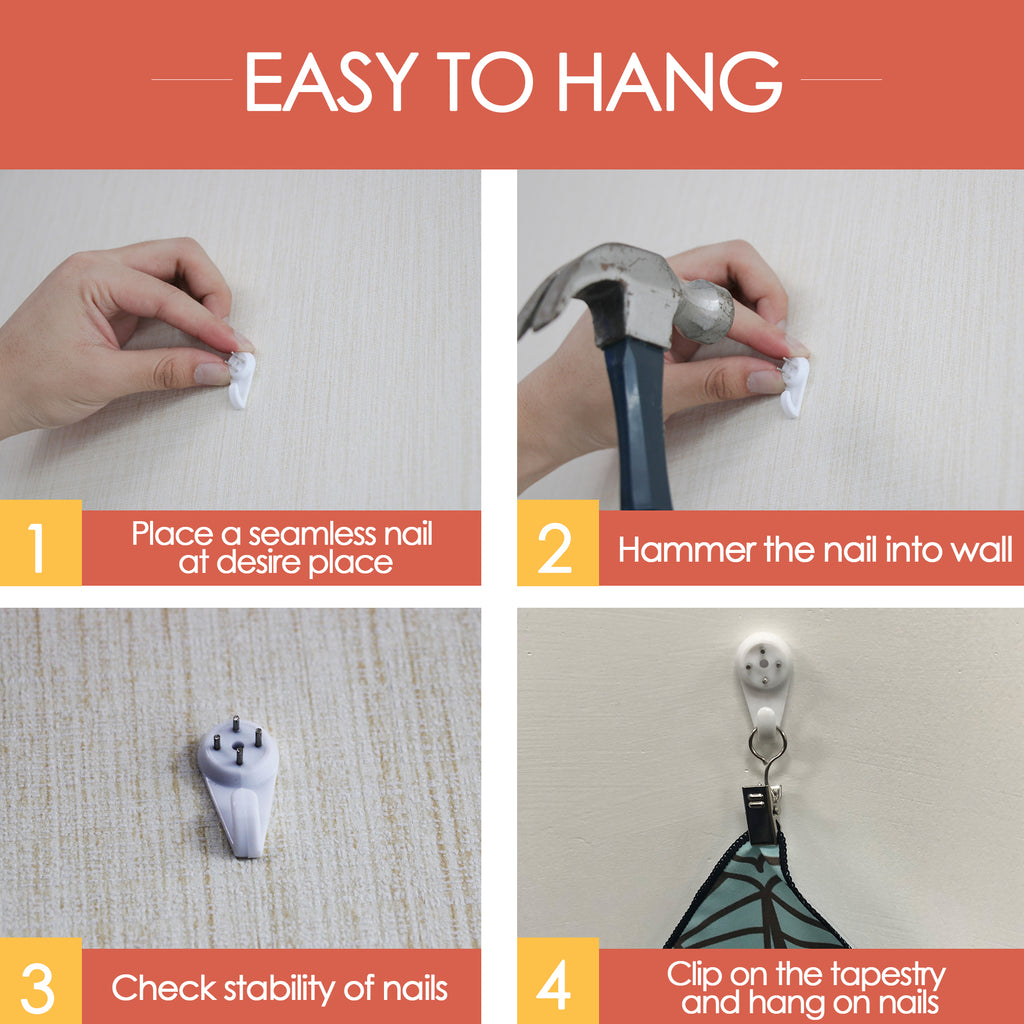 EASY TO HANG

1 Place a seamless nail at desire place

2 Hammer the nail into wall

3 Check stability of nails

4 Clip on the tapestry and hang on nails