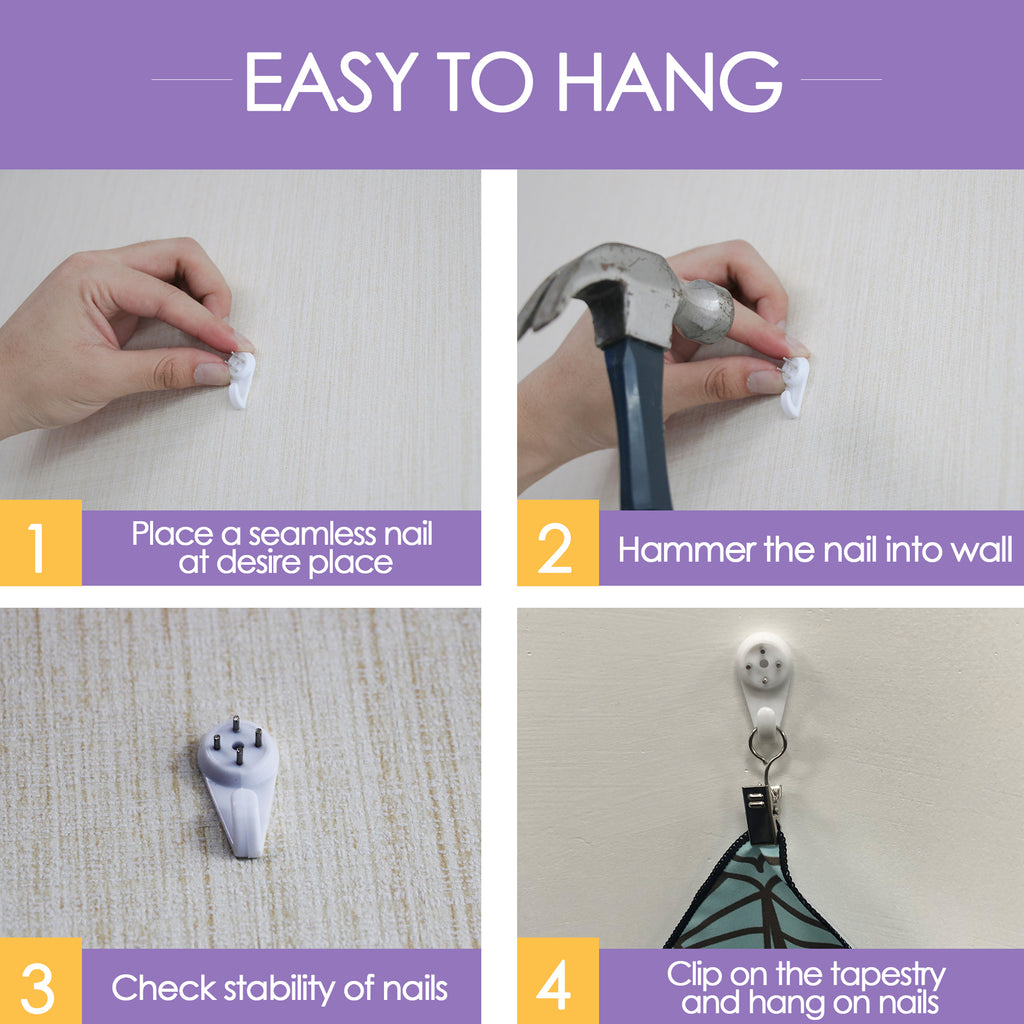 EASY TO HANG

1 Place a seamless nail at desire place

2 Hammer the nail into wall

3 Check stability of nails

4 Clip on the tapestry and hang on nails