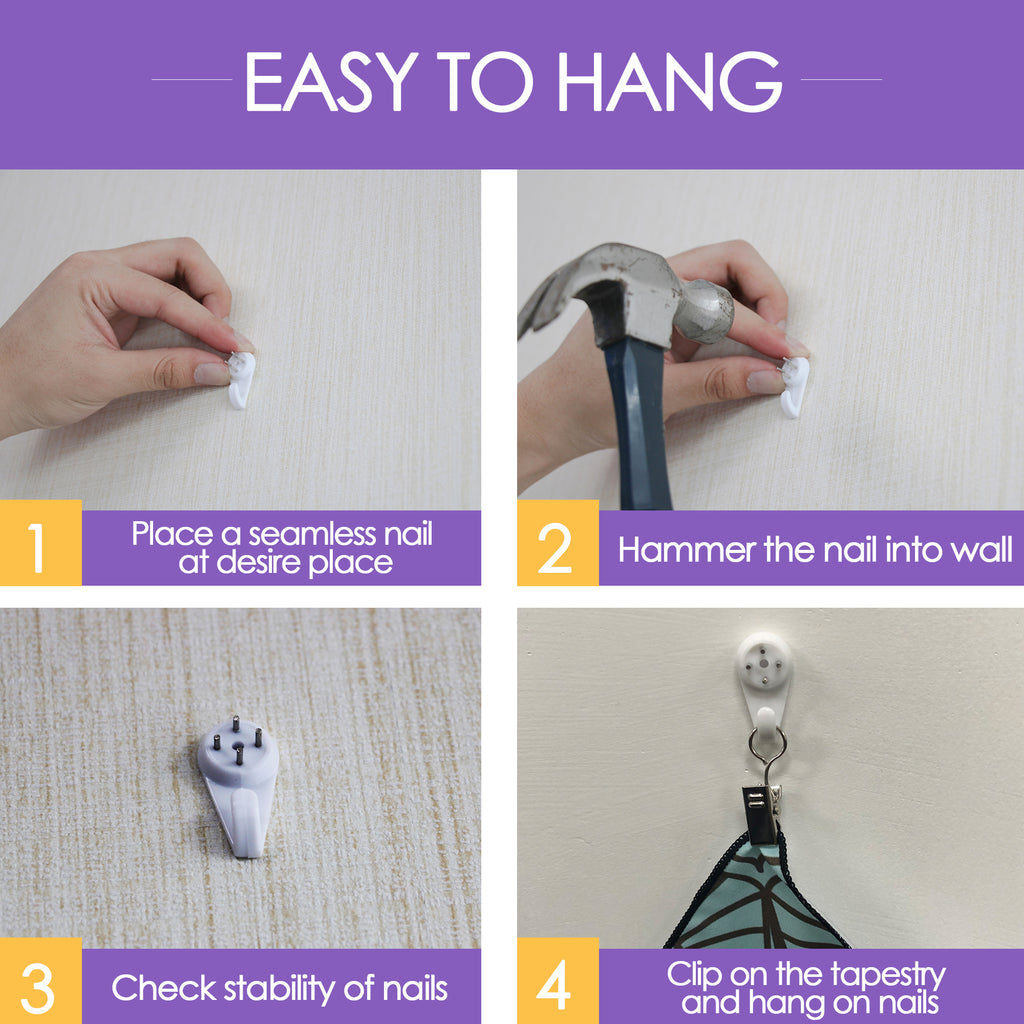 EASY TO HANG

1 Place a seamless nail at desire place

2 Hammer the nail into wall

3 Check stability of nails

4 Clip on the tapestry and hang on nails