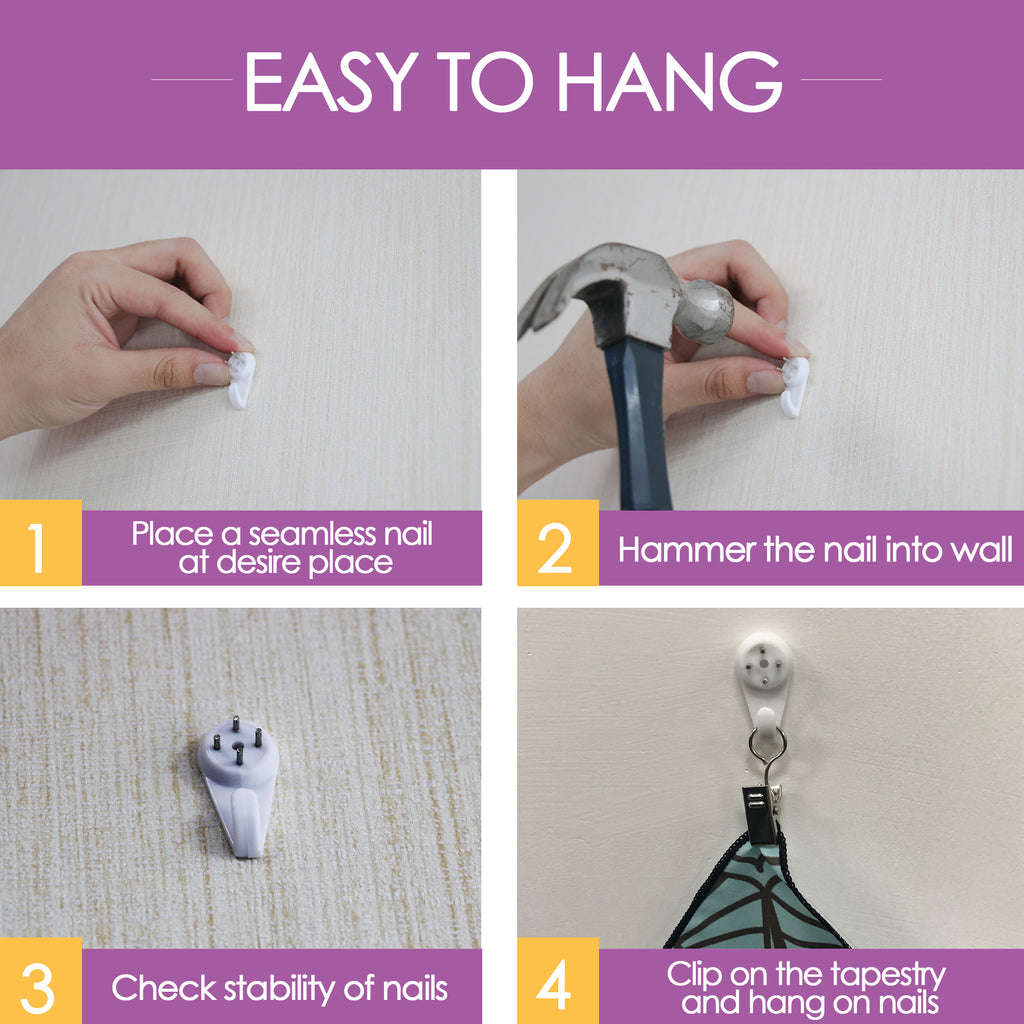 EASY TO HANG

1 Place a seamless nail at desire place

2 Hammer the nail into wall

3 Check stability of nails

4 Clip on the tapestry and hang on nails