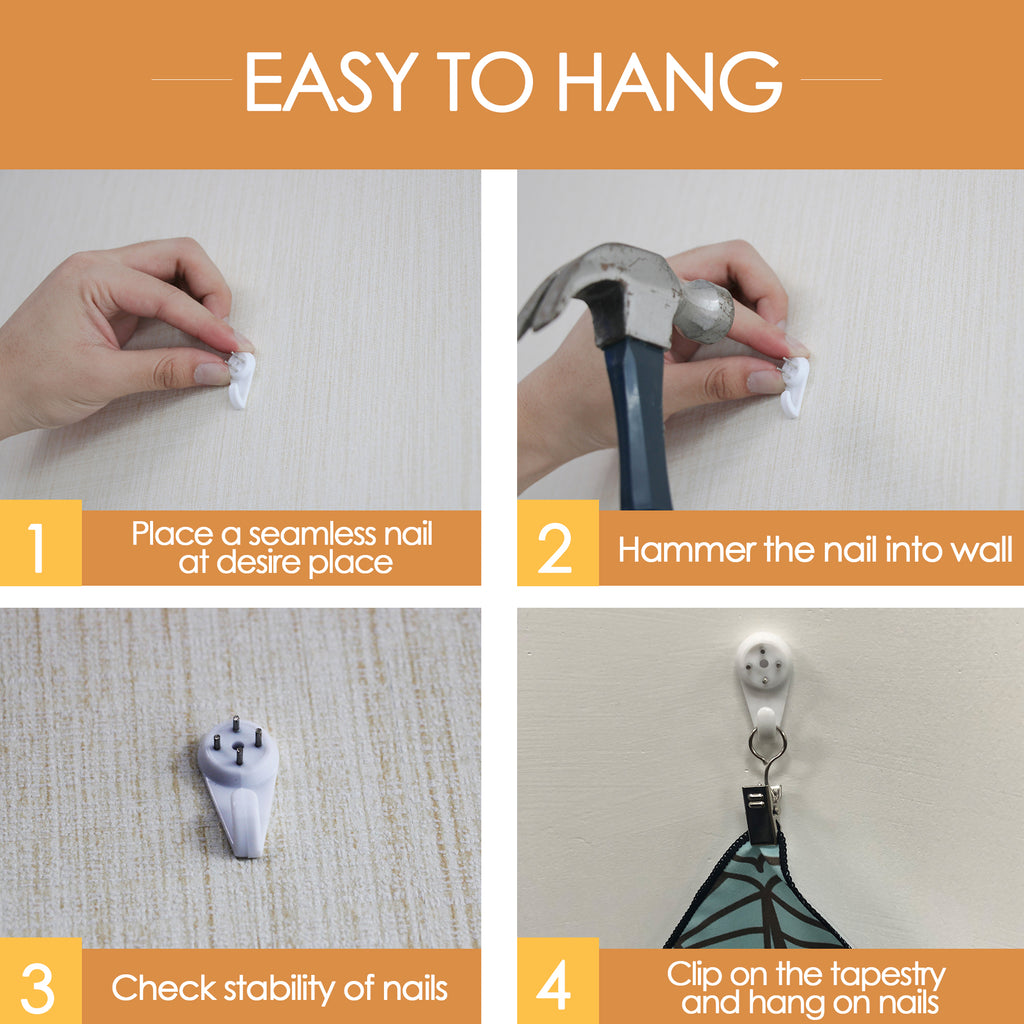 EASY TO HANG

1 Place a seamless nail at desire place

2 Hammer the nail into wall

3 Check stability of nails

4 Clip on the tapestry and hang on nails