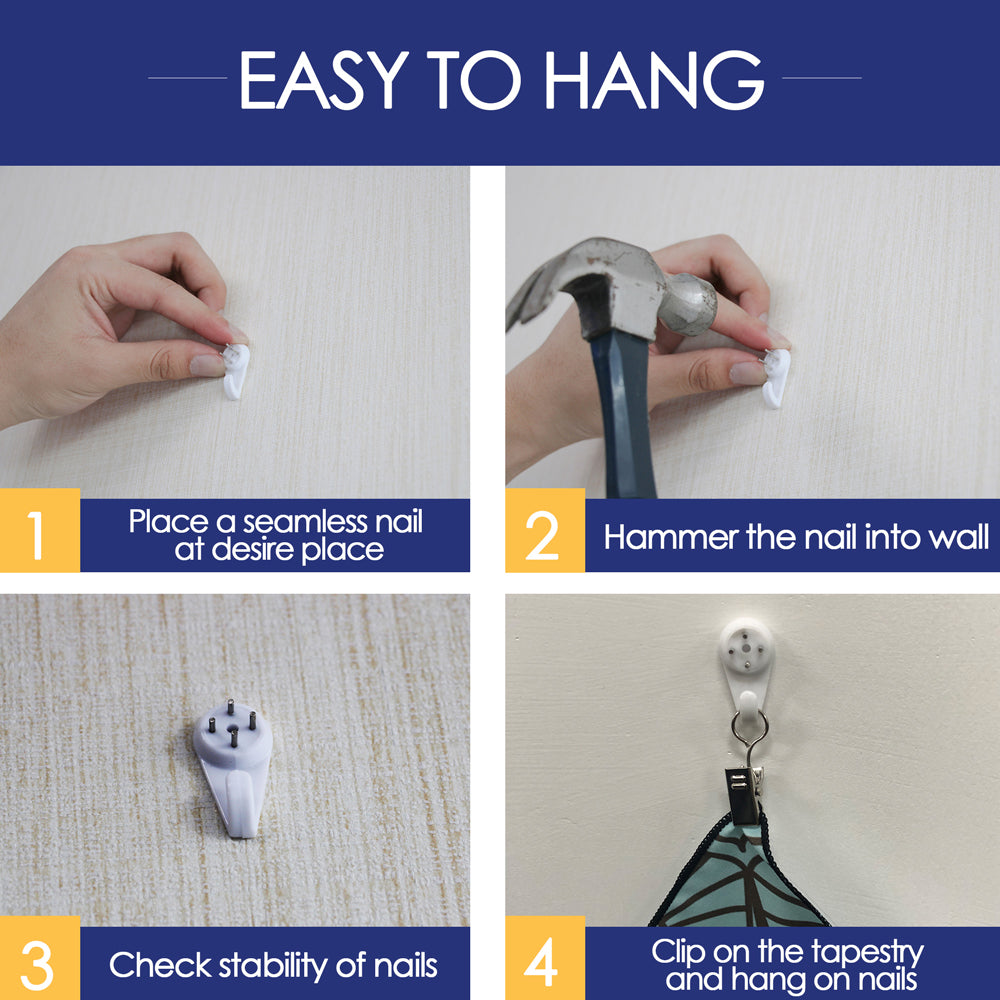 EASY TO HANG

1 Place a seamless nail at desire place

2 Hammer the nail into wall

3 Check stability of nails

4 Clip on the tapestry and hang on nails